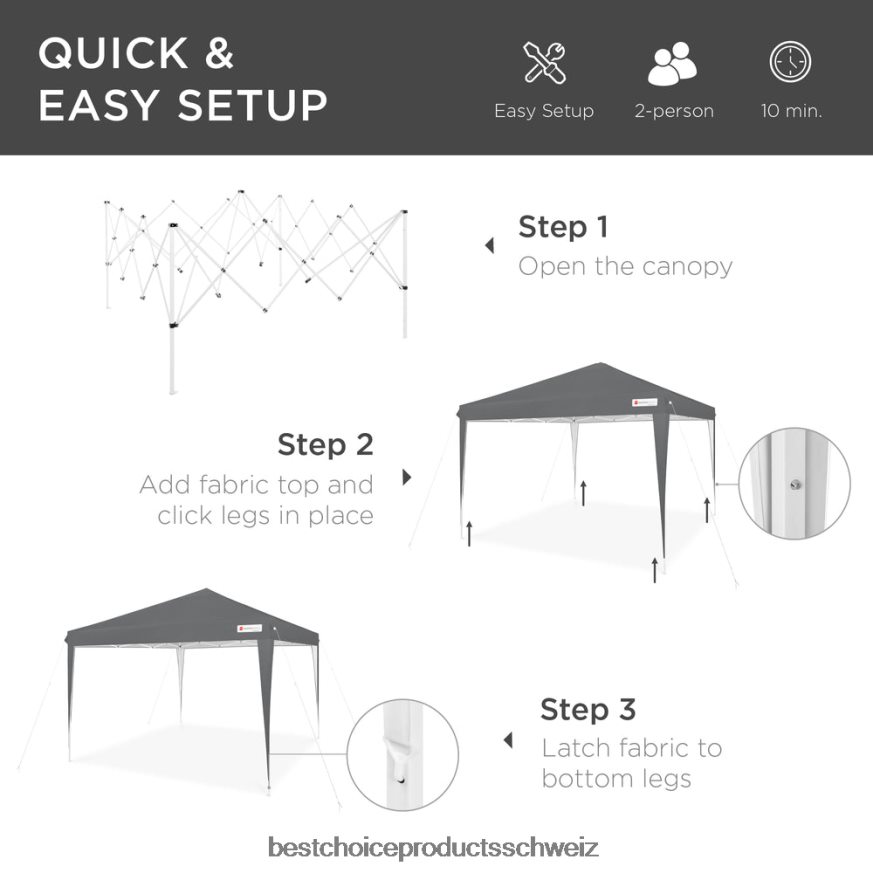 QUICK & EASY SETUP

Easy Setup

2-person

10 min.

Step 1
Open the canopy

Step 2
Add fabric top and click legs in place

Step 3
Latch fabric to bottom legs

bestchoiceproductsschweiz