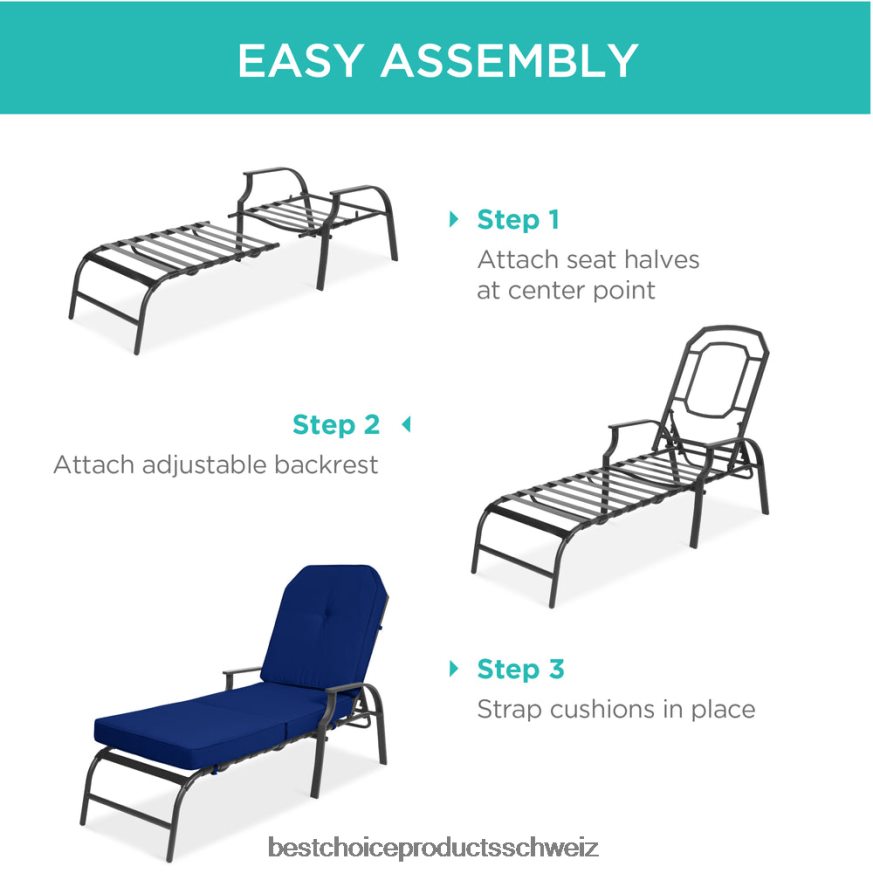 EASY ASSEMBLY

Step 1
Attach seat halves at center point

Step 2
Attach adjustable backrest

Step 3
Strap cushions in place

bestchoiceproductsschweiz