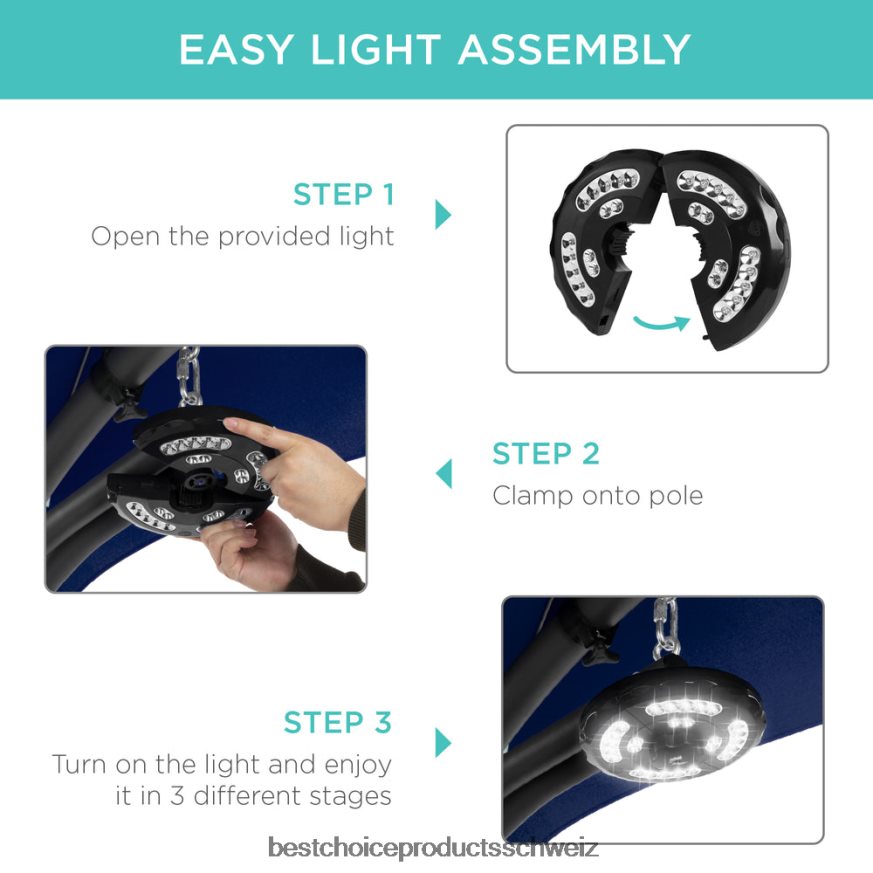 EASY LIGHT ASSEMBLY

STEP 1
Open the provided light

STEP 2
Clamp onto pole

STEP 3
Turn on the light and enjoy it in 3 different stages

bestchoiceproductsschweiz