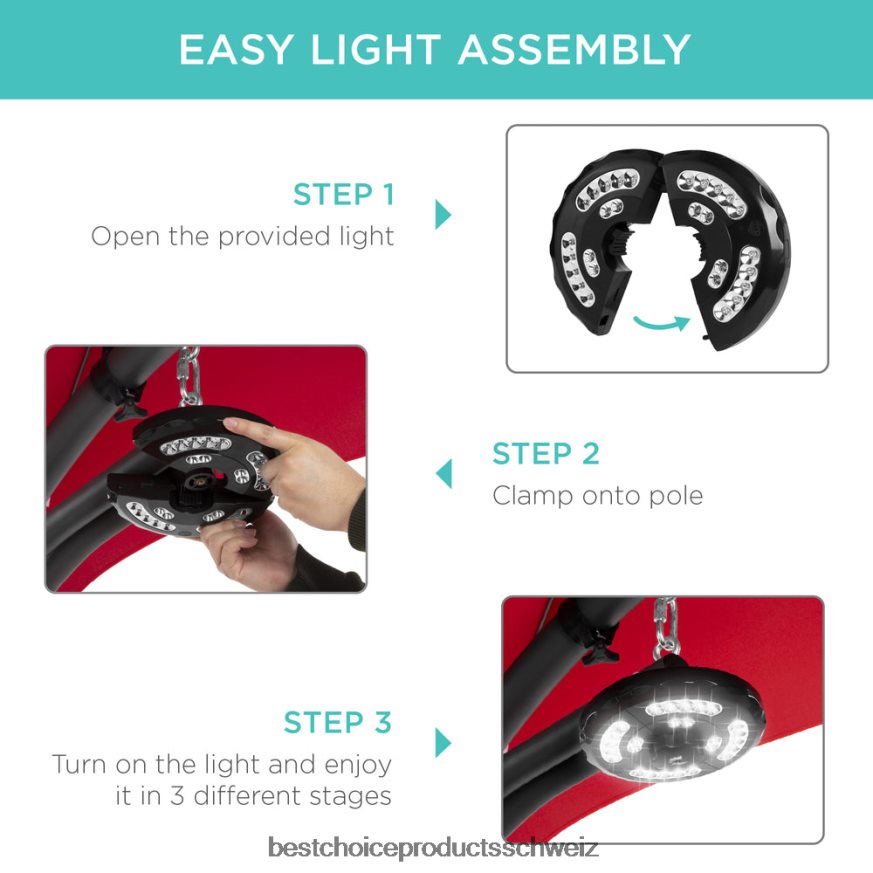 EASY LIGHT ASSEMBLY

STEP 1
Open the provided light

STEP 2
Clamp onto pole

STEP 3
Turn on the light and enjoy it in 3 different stages

bestchoiceproductsschweiz