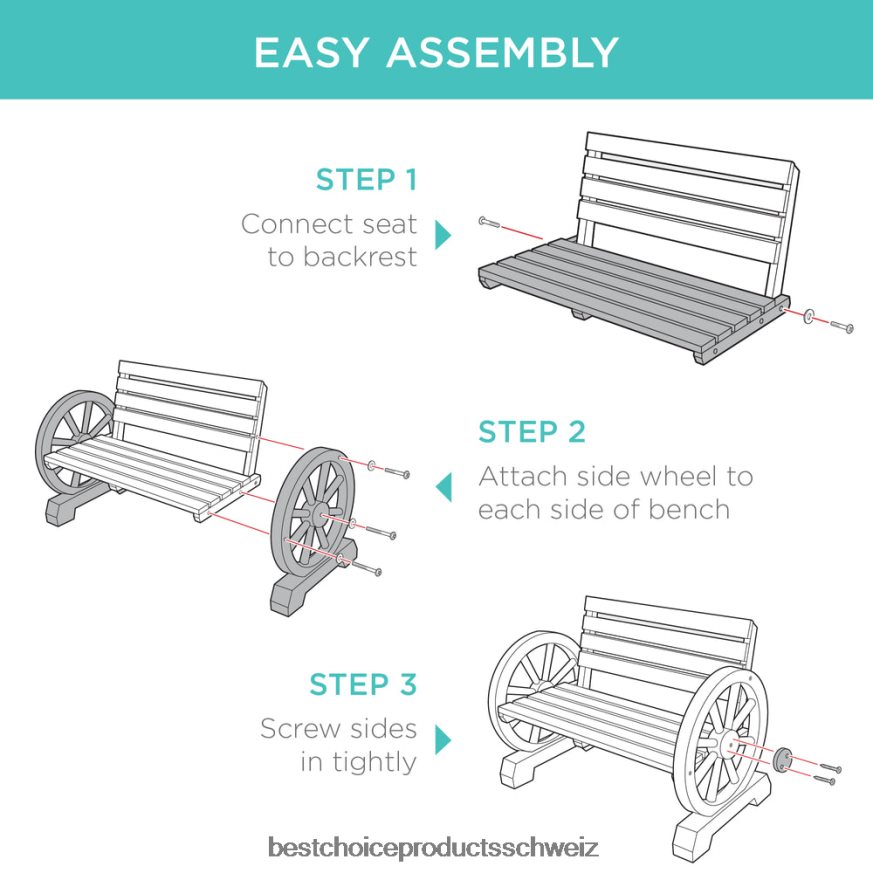 EASY ASSEMBLY

STEP 1
Connect seat to backrest

STEP 2
Attach side wheel to each side of bench

STEP 3
Screw sides in tightly

bestchoiceproductsschweiz