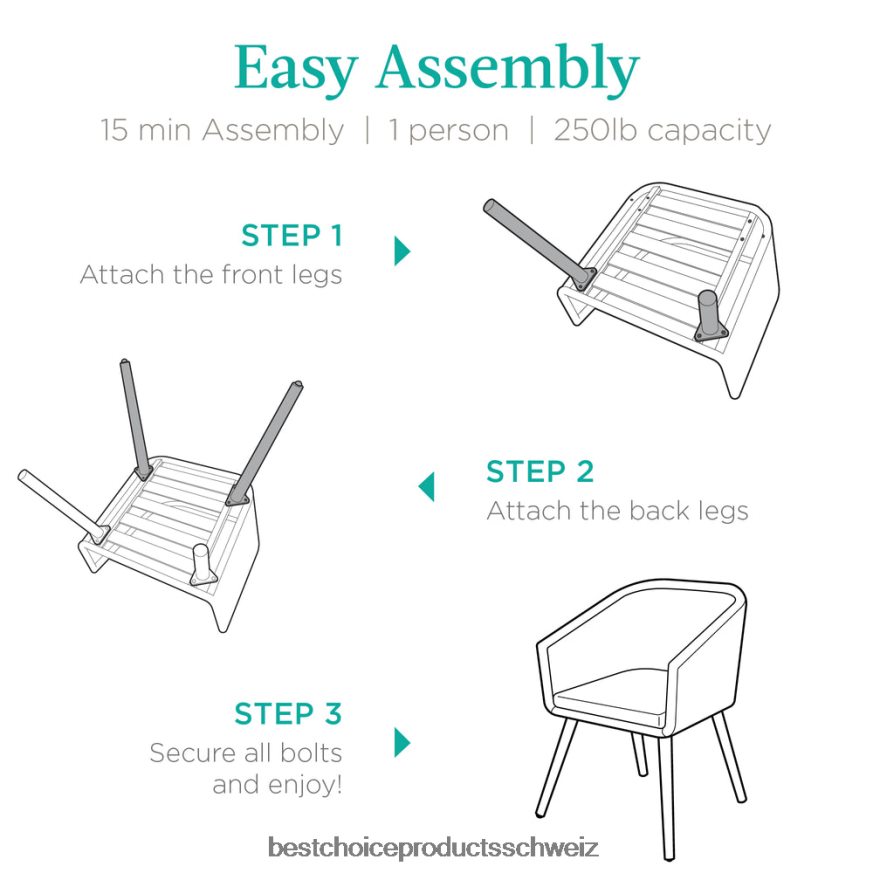 Easy Assembly

15 min Assembly | 1 person | 250lb capacity

STEP 1
Attach the front legs

STEP 2
Attach the back legs

STEP 3
Secure all bolts and enjoy!

bestchoiceproductsschweiz