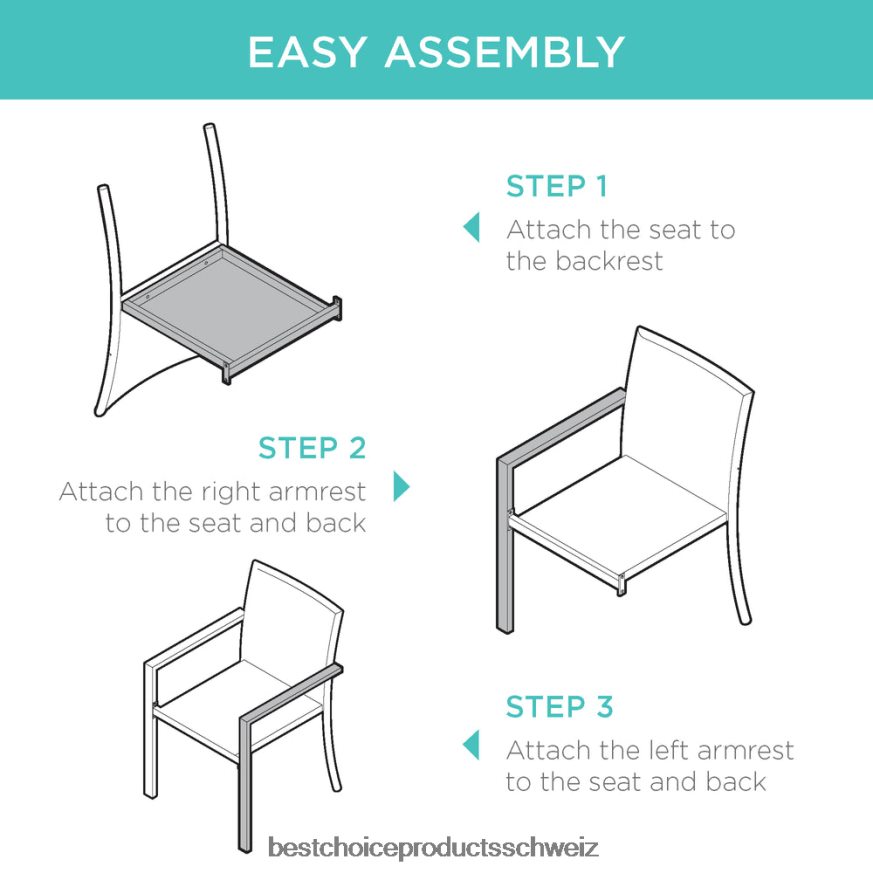 EASY ASSEMBLY

STEP 1
Attach the seat to the backrest

STEP 2
Attach the right armrest to the seat and back

STEP 3
Attach the left armrest to the seat and back

bestchoiceproductsschweiz