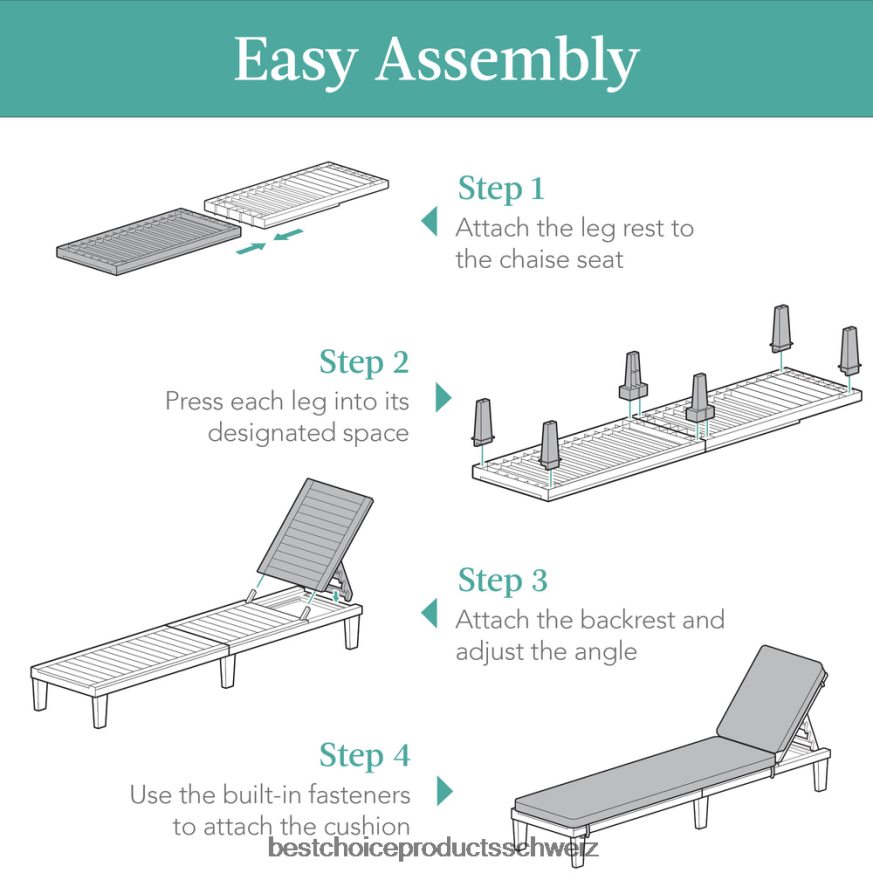 Easy Assembly

Step 1
Attach the leg rest to the chaise seat

Step 2
Press each leg into its designated space

Step 3
Attach the backrest and adjust the angle

Step 4
Use the built-in fasteners to attach the cushion

bestchoiceproductsschweiz