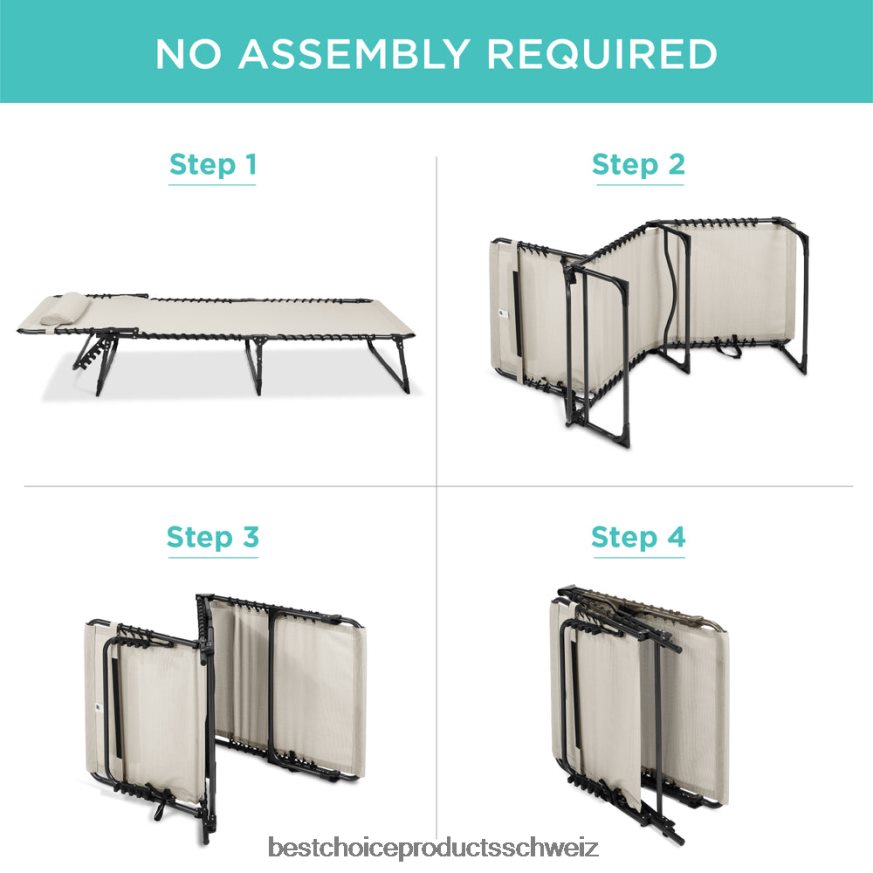 NO ASSEMBLY REQUIRED

Step 1

Step 2

Step 3

Step 4

bestchoiceproductsschweiz