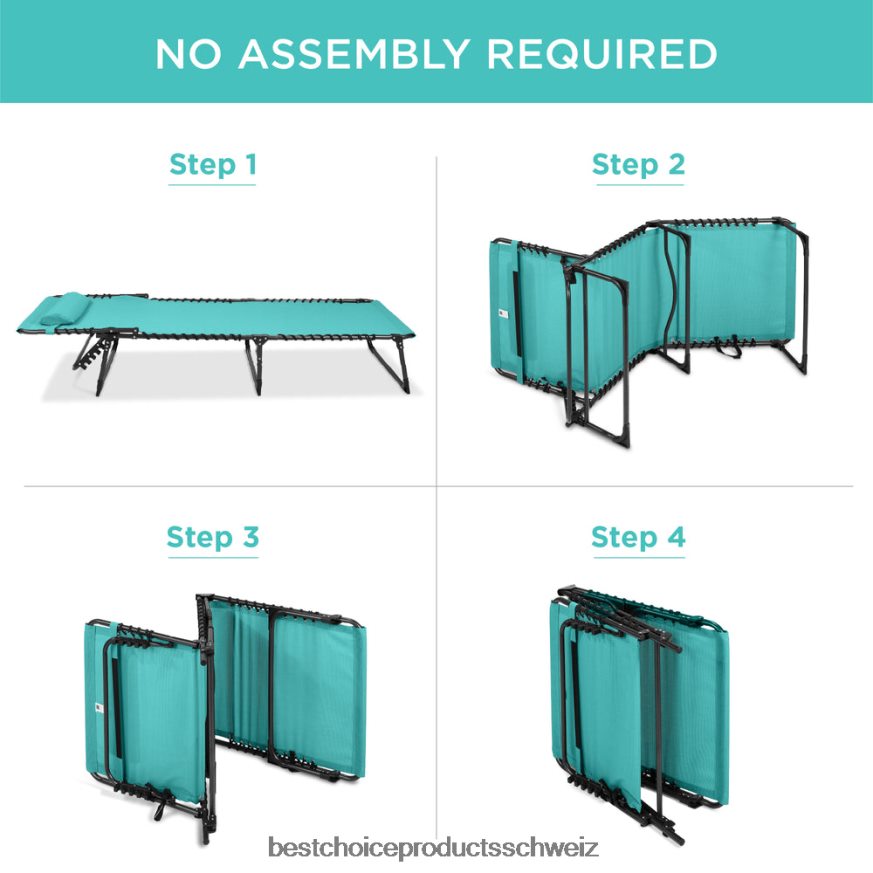 NO ASSEMBLY REQUIRED

Step 1

Step 2

Step 3

Step 4

bestchoiceproductsschweiz