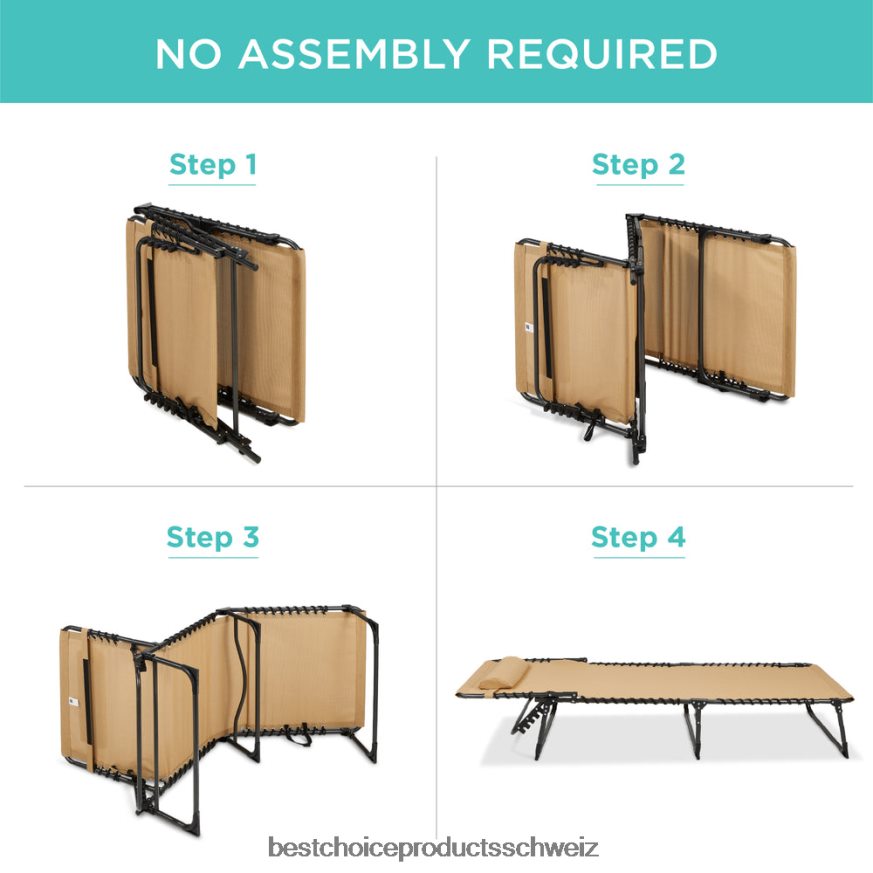 NO ASSEMBLY REQUIRED

Step 1

Step 2

Step 3

Step 4

bestchoiceproductsschweiz