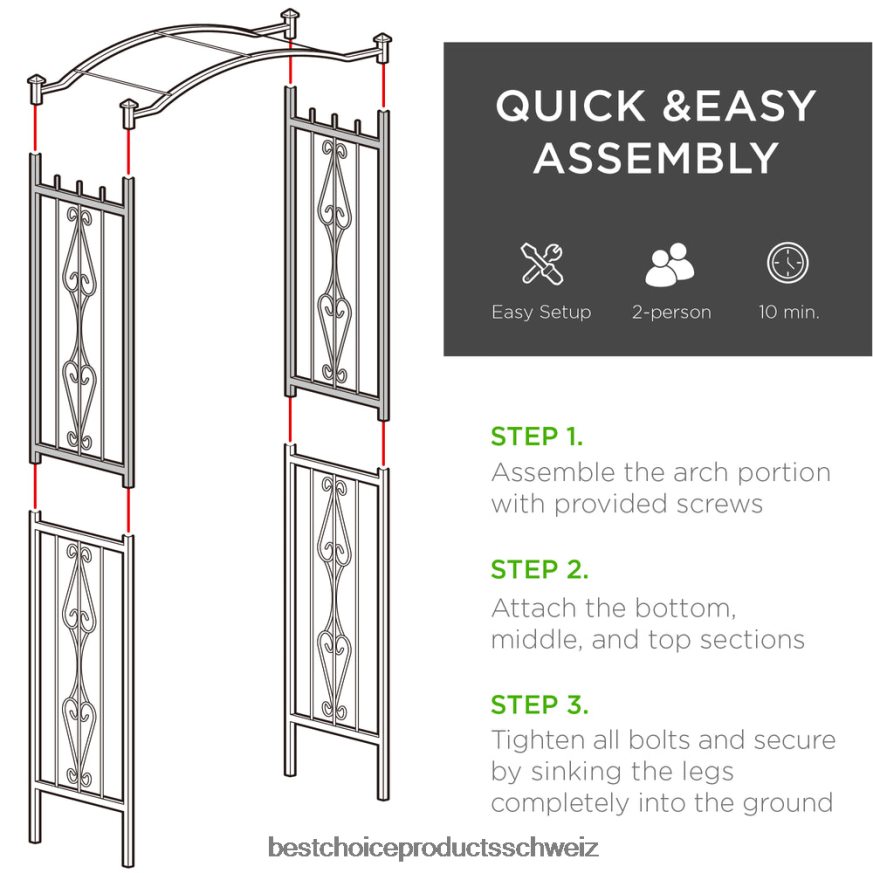 QUICK &EASY ASSEMBLY

Easy Setup

2-person

10 min.

STEP 1.
Assemble the arch portion with provided screws

STEP 2.
Attach the bottom, middle, and top sections

STEP 3.
Tighten all bolts and secure by sinking the legs completely into the ground

bestchoiceproductsschweiz