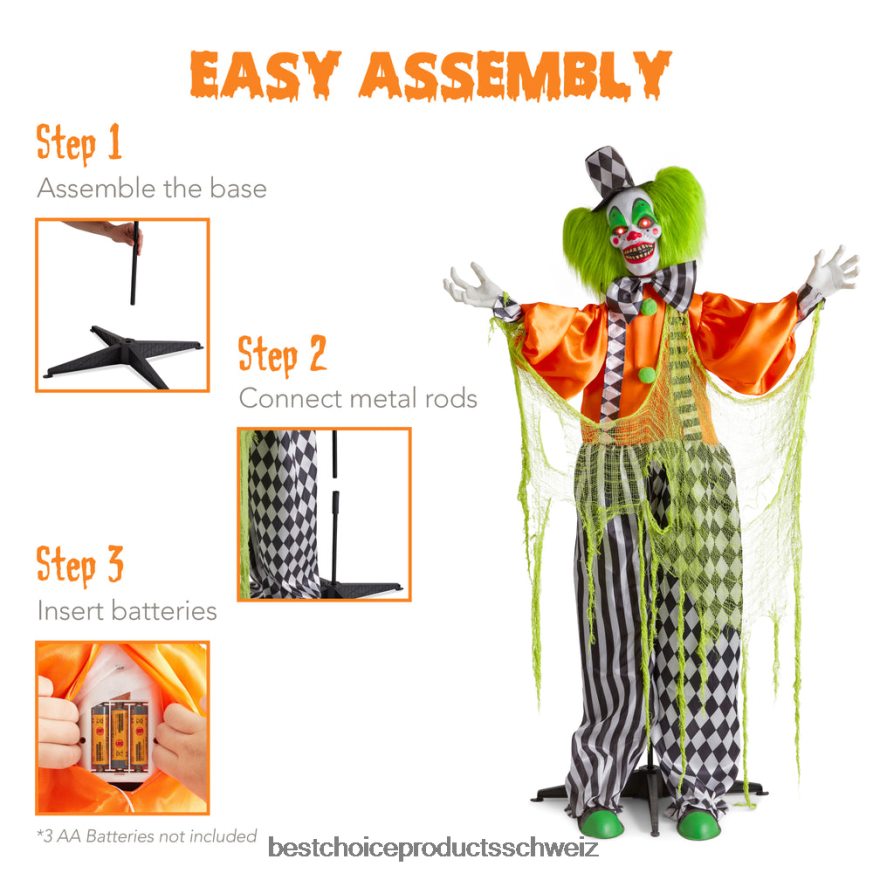 EASY ASSEMBLY

Step 1
Assemble the base

Step 2
Connect metal rods

Step 3
Insert batteries

*3 AA Batteries not included

bestchoiceproductsschweiz