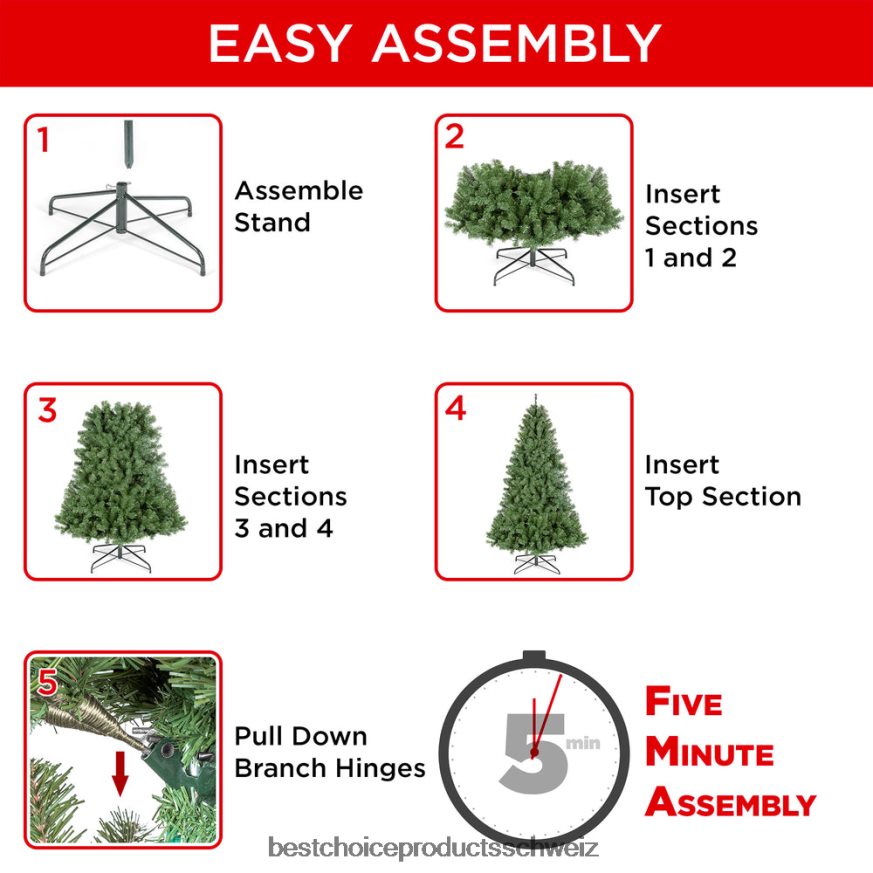 EASY ASSEMBLY

1
Assemble Stand

2
Insert Sections 1 and 2

3
Insert Sections 3 and 4

4
Insert Top Section

5
Pull Down Branch Hinges

5 min

FIVE MINUTE ASSEMBLY

bestchoiceproductsschweiz