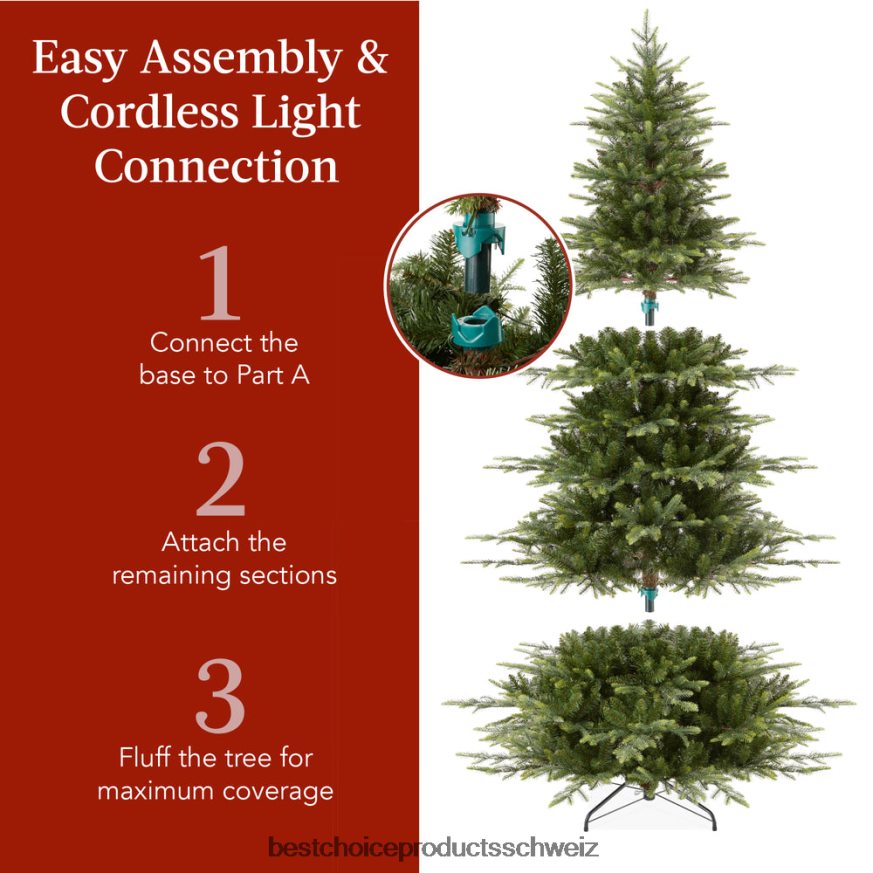 Easy Assembly & Cordless Light Connection

1

Connect the base to Part A

2

Attach the remaining sections

3

Fluff the tree for maximum coverage

bestchoiceproductsschweiz