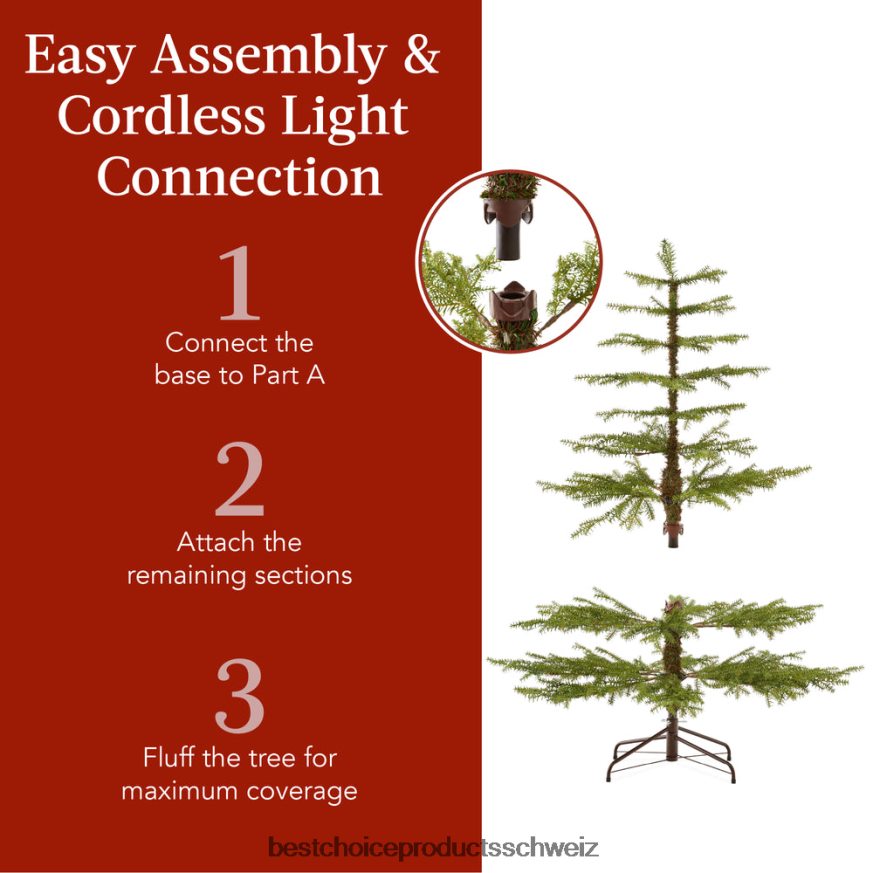 Easy Assembly & Cordless Light Connection

1
Connect the base to Part A

2
Attach the remaining sections

3
Fluff the tree for maximum coverage

bestchoiceproductsschweiz