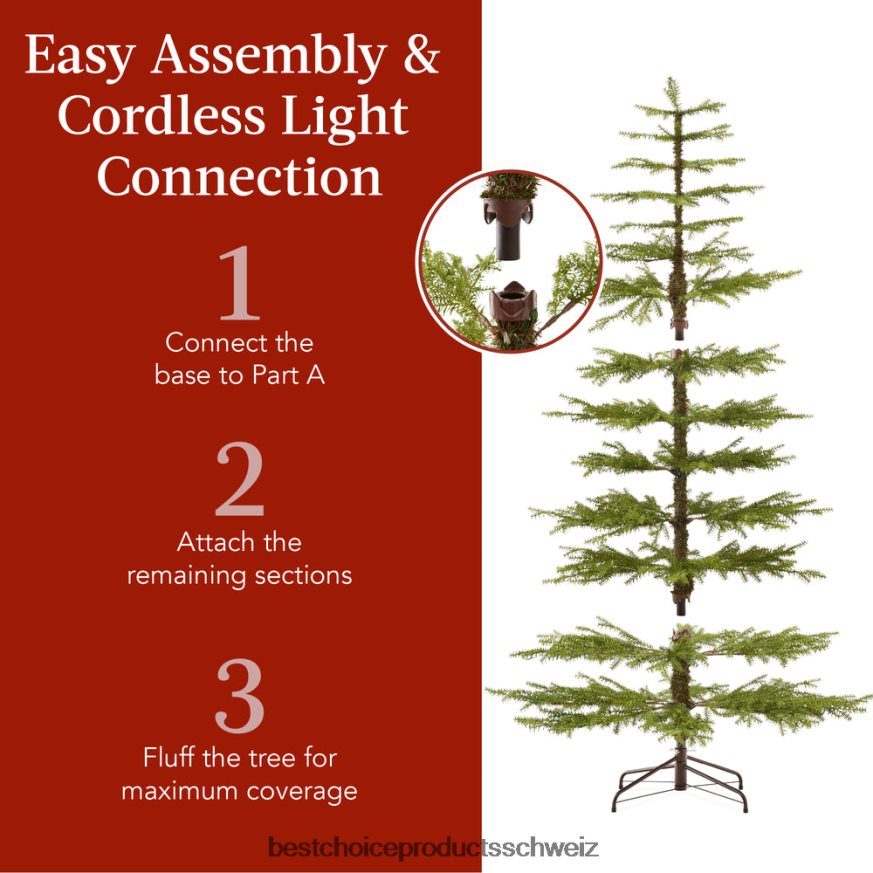 Easy Assembly & Cordless Light Connection

1
Connect the base to Part A

2
Attach the remaining sections

3
Fluff the tree for maximum coverage

bestchoiceproductsschweiz