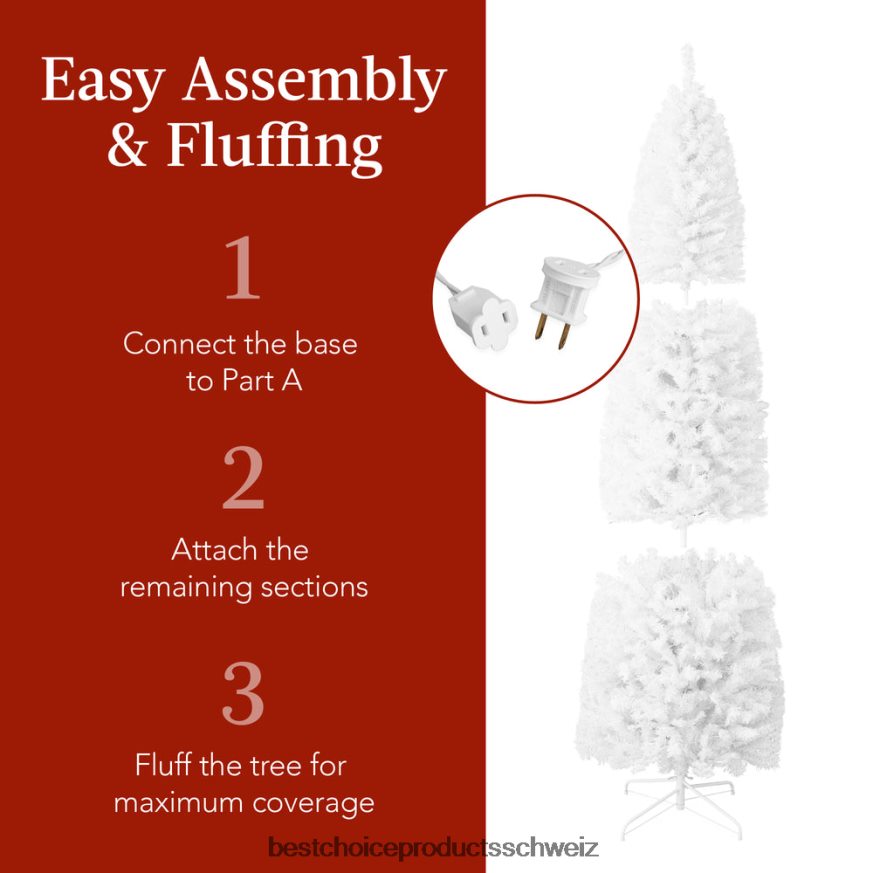 Easy Assembly & Fluffing

1

Connect the base to Part A

2

Attach the remaining sections

3

Fluff the tree for maximum coverage

bestchoiceproductsschweiz