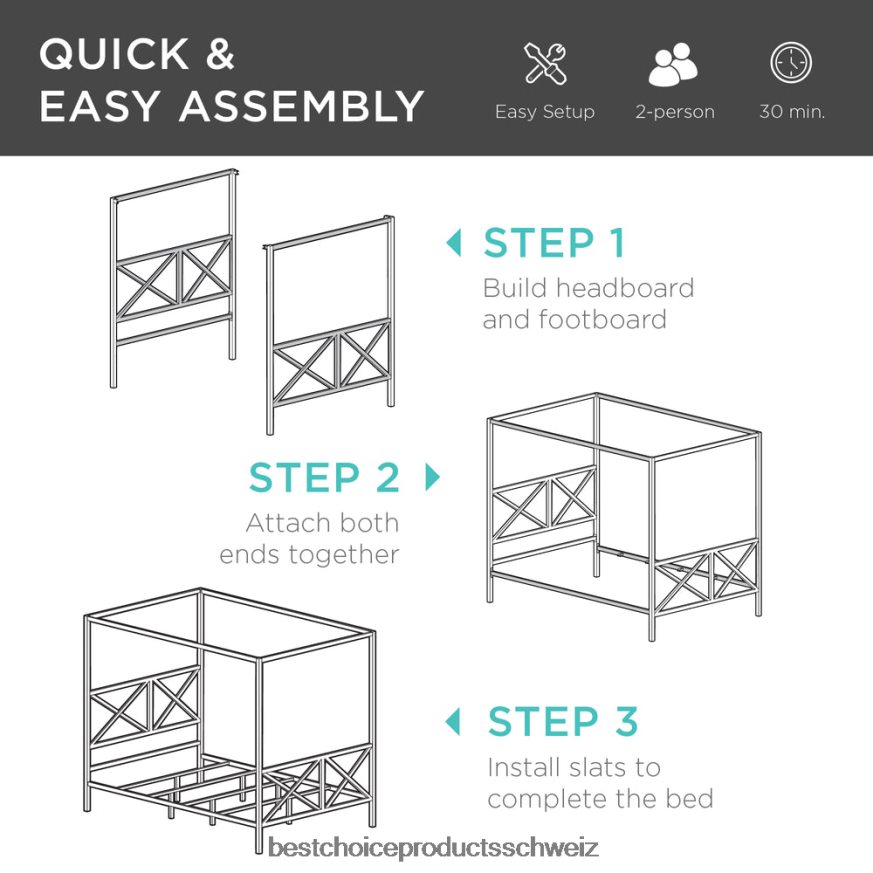 QUICK &
EASY ASSEMBLY

Easy Setup

2-person

30 min.

STEP 1
Build headboard and footboard

STEP 2
Attach both ends together

STEP 3
Install slats to complete the bed

bestchoiceproductsschweiz