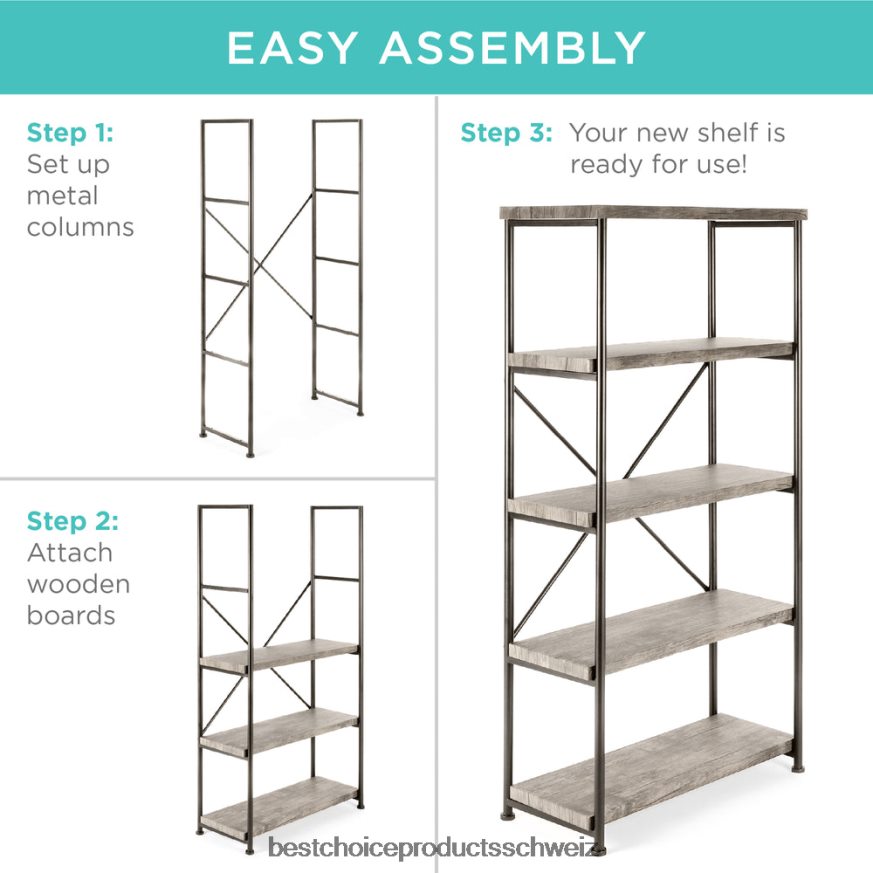 EASY ASSEMBLY

Step 1: Set up metal columns

Step 2: Attach wooden boards

Step 3: Your new shelf is ready for use!

bestchoiceproductsschweiz