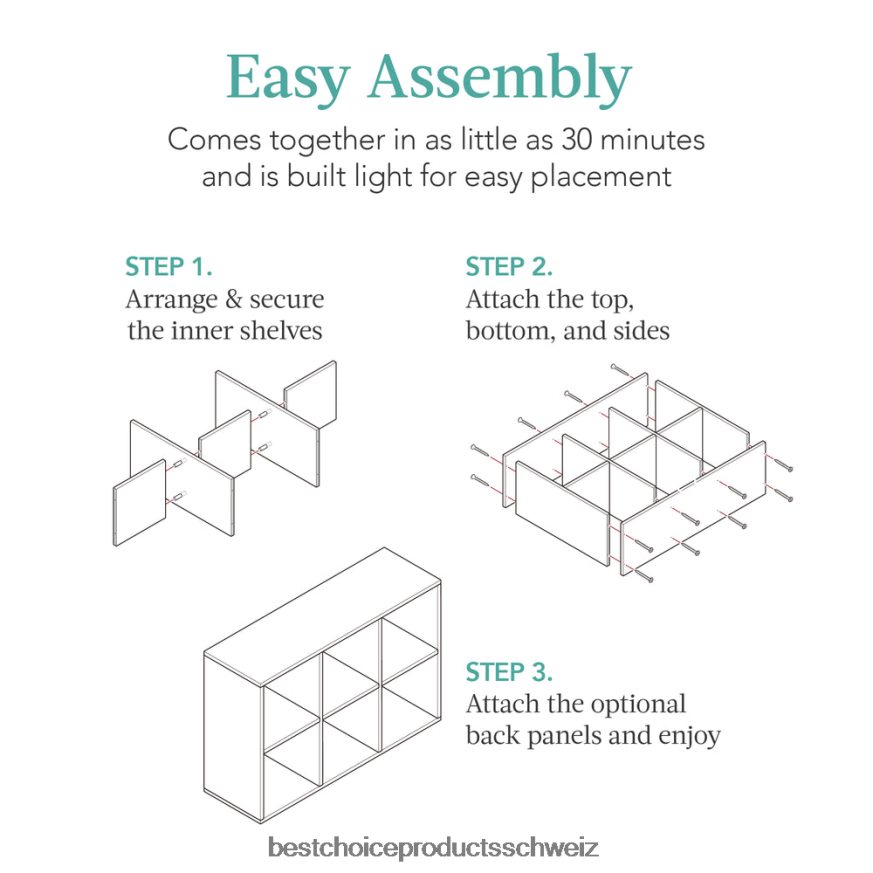 Easy Assembly

Comes together in as little as 30 minutes and is built light for easy placement

STEP 1.
Arrange & secure the inner shelves

STEP 2.
Attach the top, bottom, and sides

STEP 3.
Attach the optional back panels and enjoy

bestchoiceproductsschweiz