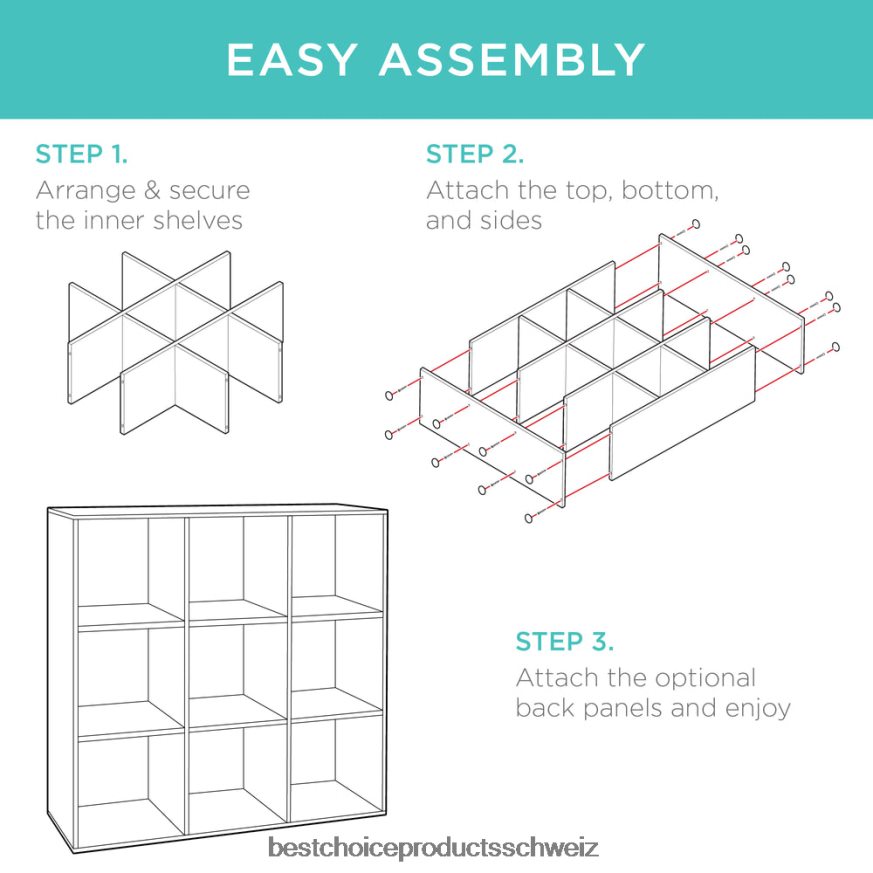 EASY ASSEMBLY

STEP 1.
Arrange & secure the inner shelves

STEP 2.
Attach the top, bottom, and sides

STEP 3.
Attach the optional back panels and enjoy

bestchoiceproductsschweiz