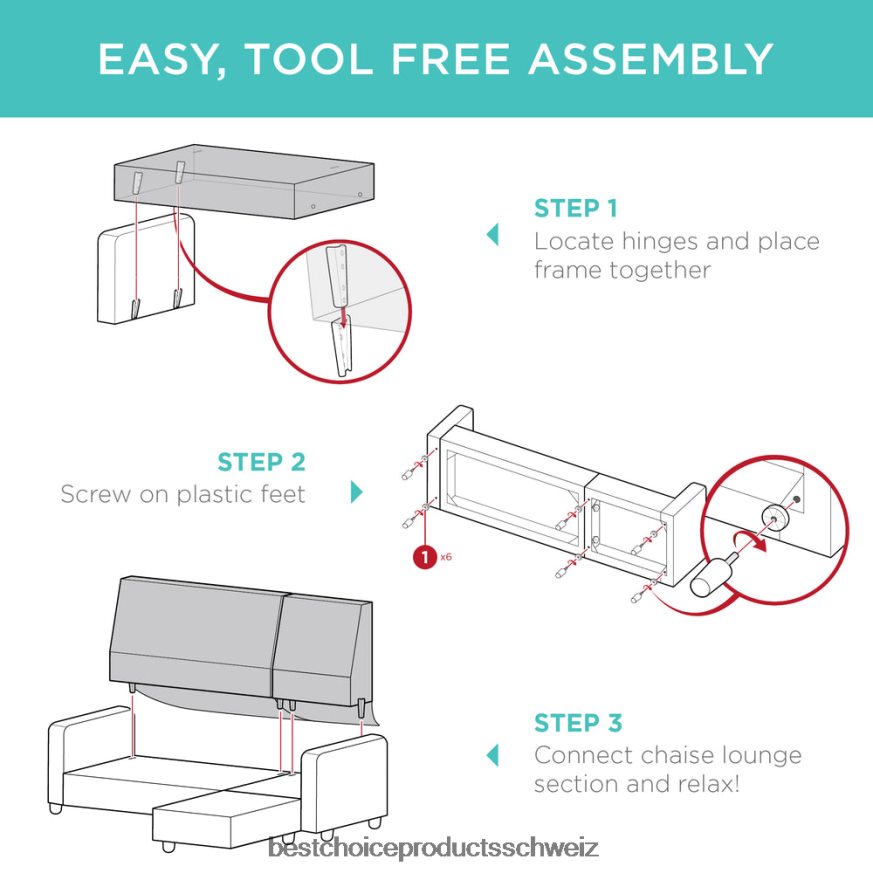 EASY, TOOL FREE ASSEMBLY

STEP 1
Locate hinges and place frame together

STEP 2
Screw on plastic feet

1 x6

STEP 3
Connect chaise lounge section and relax!

bestchoiceproductsschweiz