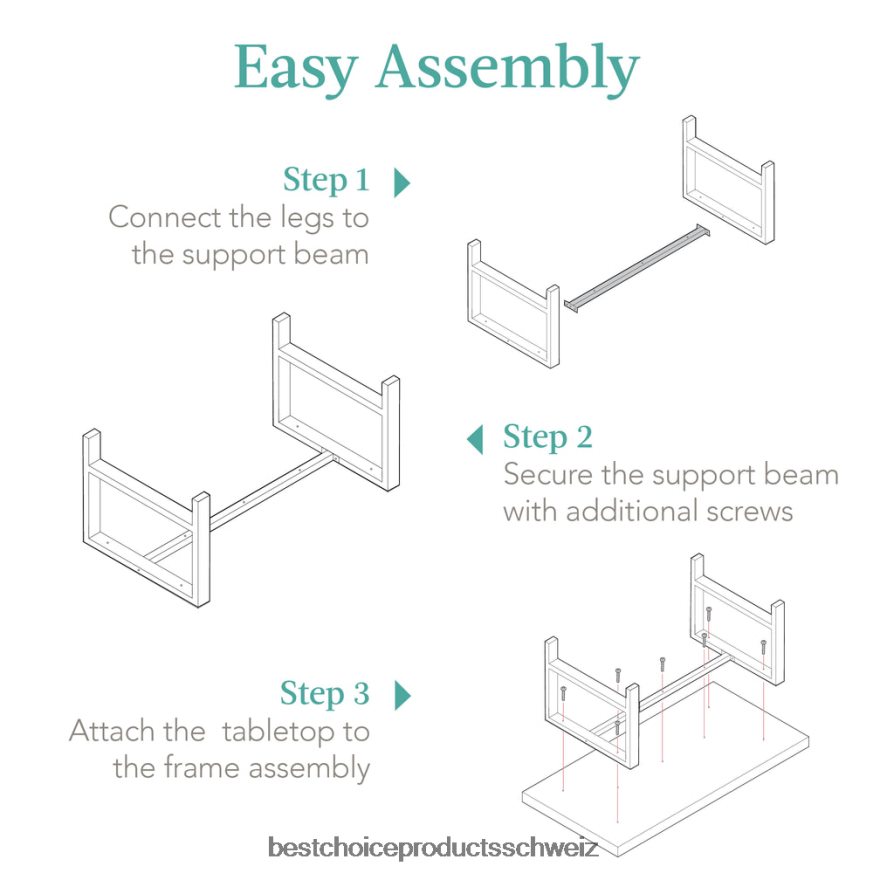 Easy Assembly

Step 1
Connect the legs to the support beam

Step 2
Secure the support beam with additional screws

Step 3
Attach the tabletop to the frame assembly

bestchoiceproductsschweiz