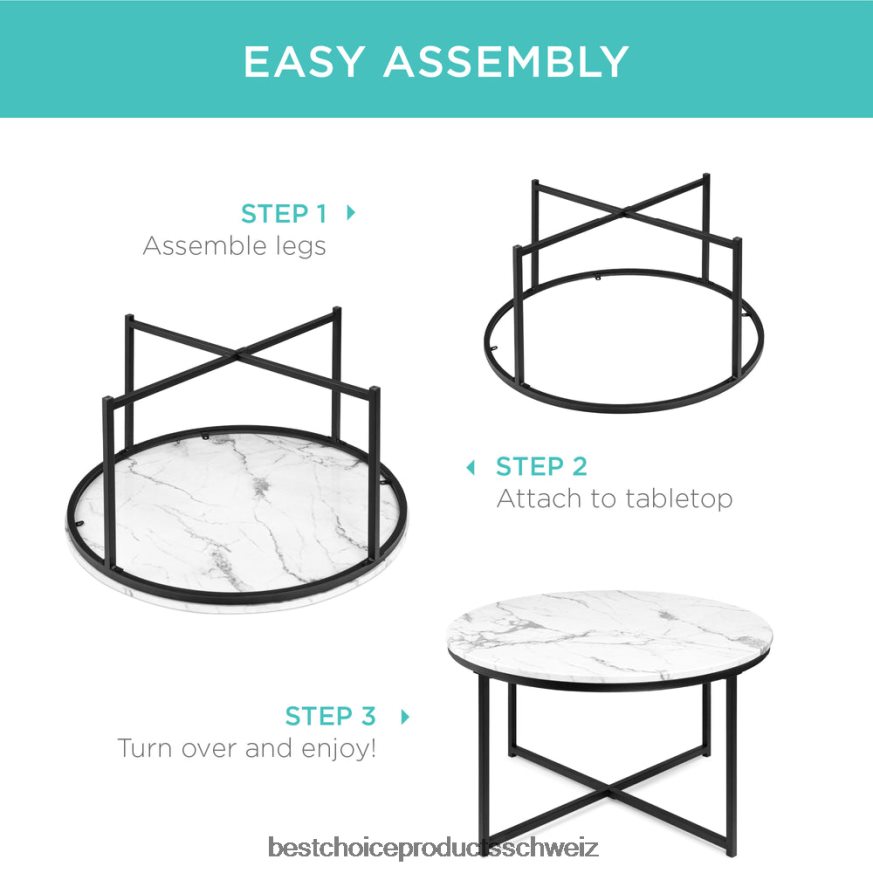 EASY ASSEMBLY

STEP 1
Assemble legs

STEP 2
Attach to tabletop

STEP 3
Turn over and enjoy!

bestchoiceproductsschweiz